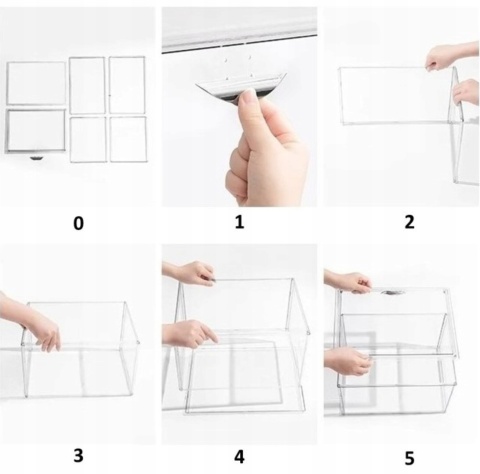 0

1

2

3

4

5