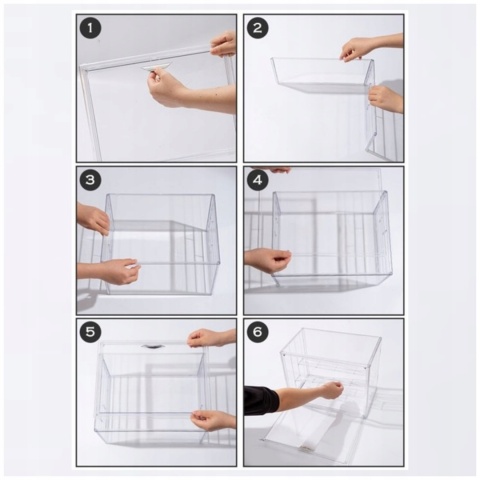 1

2

3

4

5

6