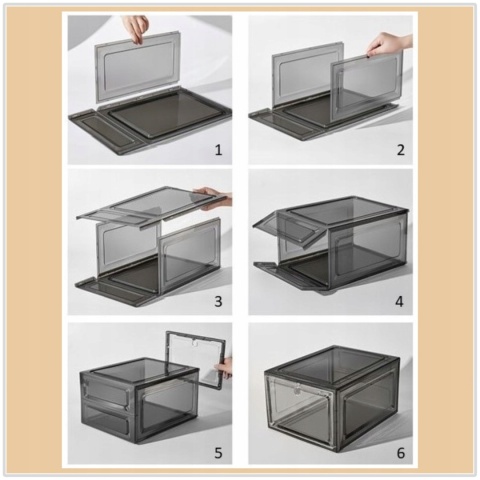 1

2

3

4

5

6